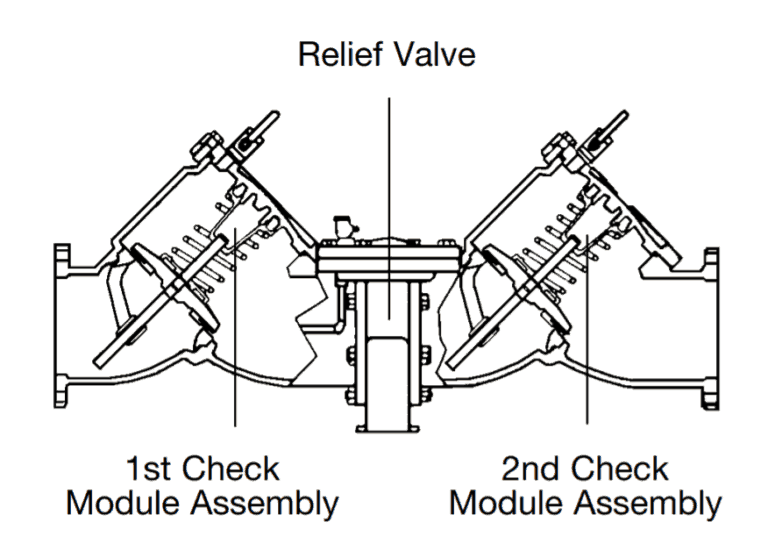 Relief Valve

1st Check
Module Assembly

2nd Check
Module Assembly